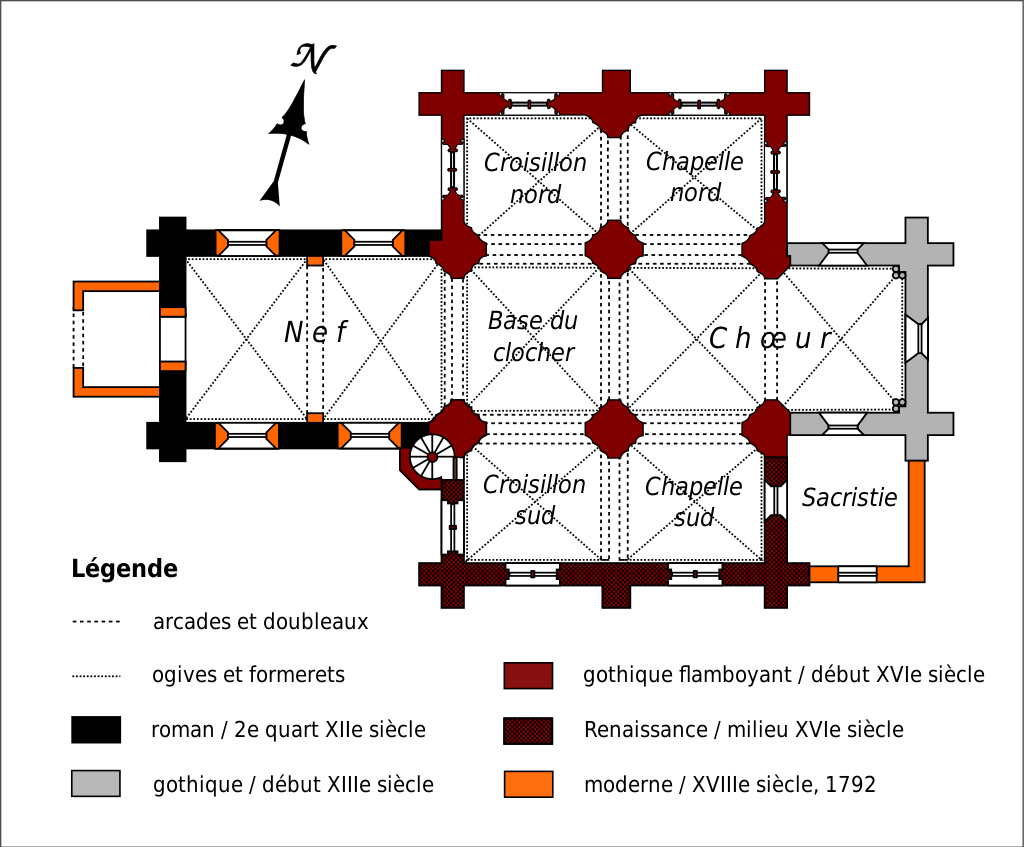 N

Croisillon nord

Chapelle nord

N e f

Base du clocher

C h œ u r

Croisillon sud

Chapelle sud

Sacristie

Légende

arcades et doubleaux

ogives et formerets

roman / 2e quart XIIe siècle

gothique / début XIIIe siècle

gothique flamboyant / début XVIe siècle

Renaissance / milieu XVIe siècle

moderne / XVIIIe siècle, 1792